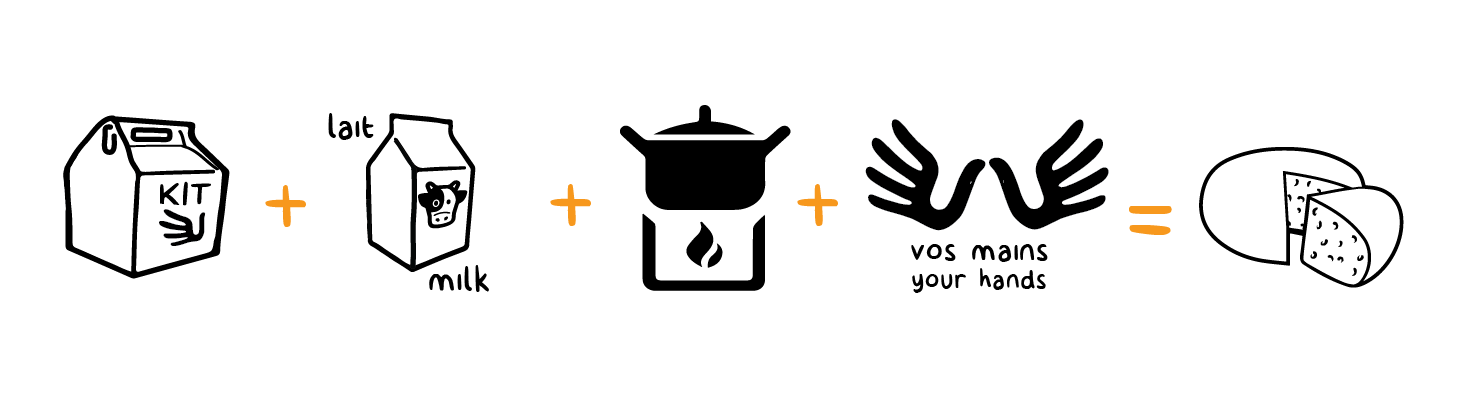 KIT + lait milk + + vos mains your hands =